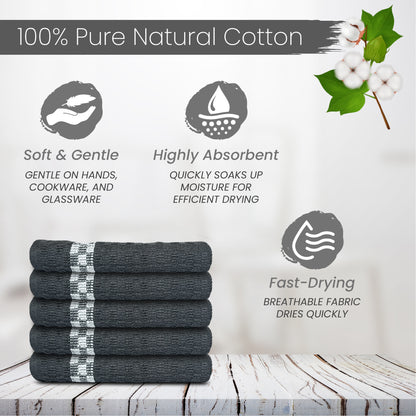 100% Pure Natural Cotton

Soft & Gentle

GENTLE ON HANDS, COOKWARE, AND GLASSWARE

Highly Absorbent

QUICKLY SOAKS UP MOISTURE FOR EFFICIENT DRYING

Fast-Drying

BREATHABLE FABRIC DRIES QUICKLY